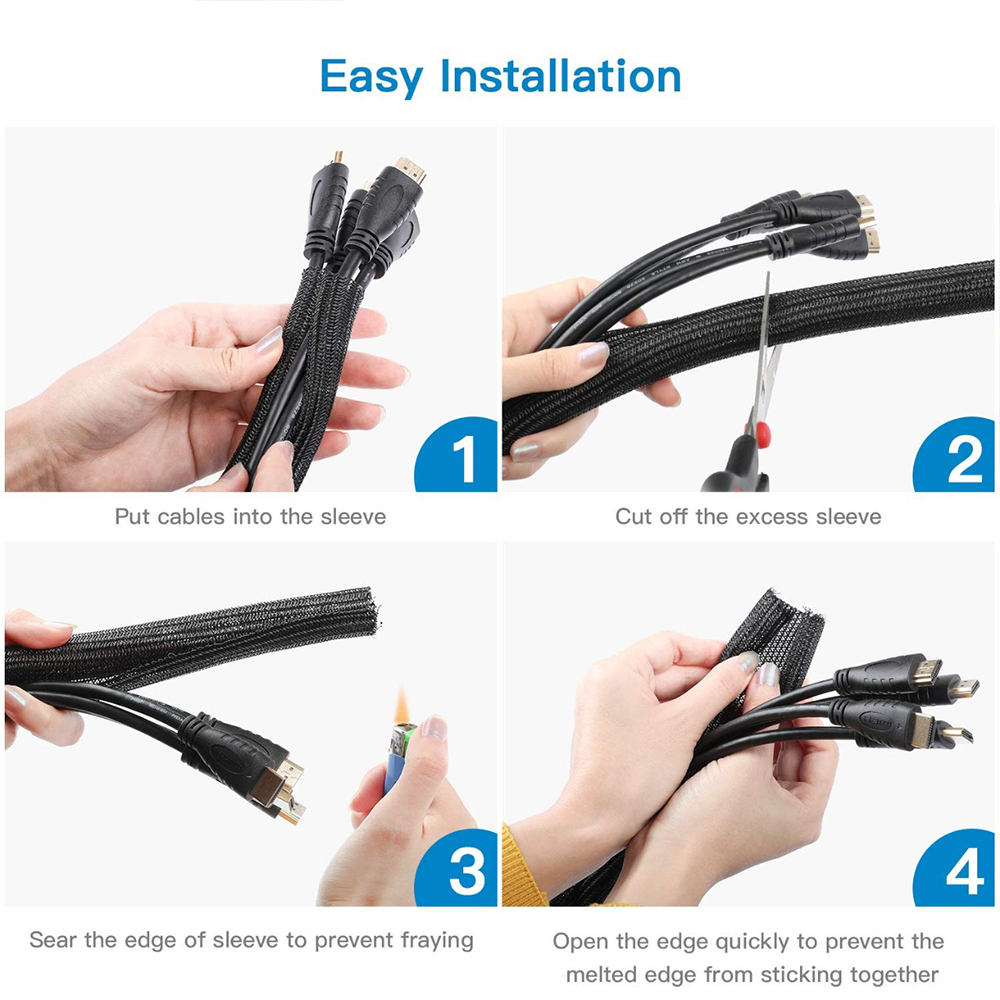 Easy Installation

1

Put cables into the sleeve

2

Cut off the excess sleeve

3

Sear the edge of sleeve to prevent fraying

4

Open the edge quickly to prevent the melted edge from sticking together