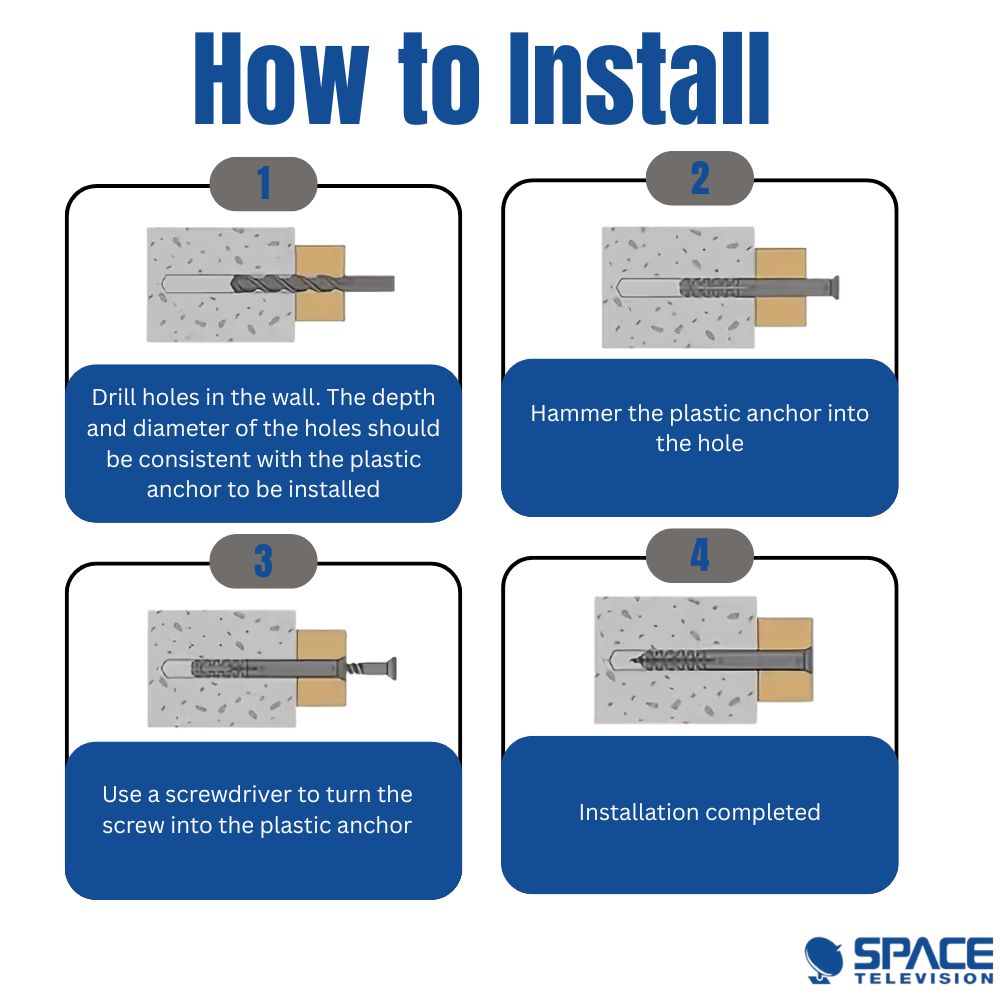 How to Install

1

Drill holes in the wall. The depth and diameter of the holes should be consistent with the plastic anchor to be installed

2

Hammer the plastic anchor into the hole

3

Use a screwdriver to turn the screw into the plastic anchor

4

Installation completed

SPACE TELEVISION