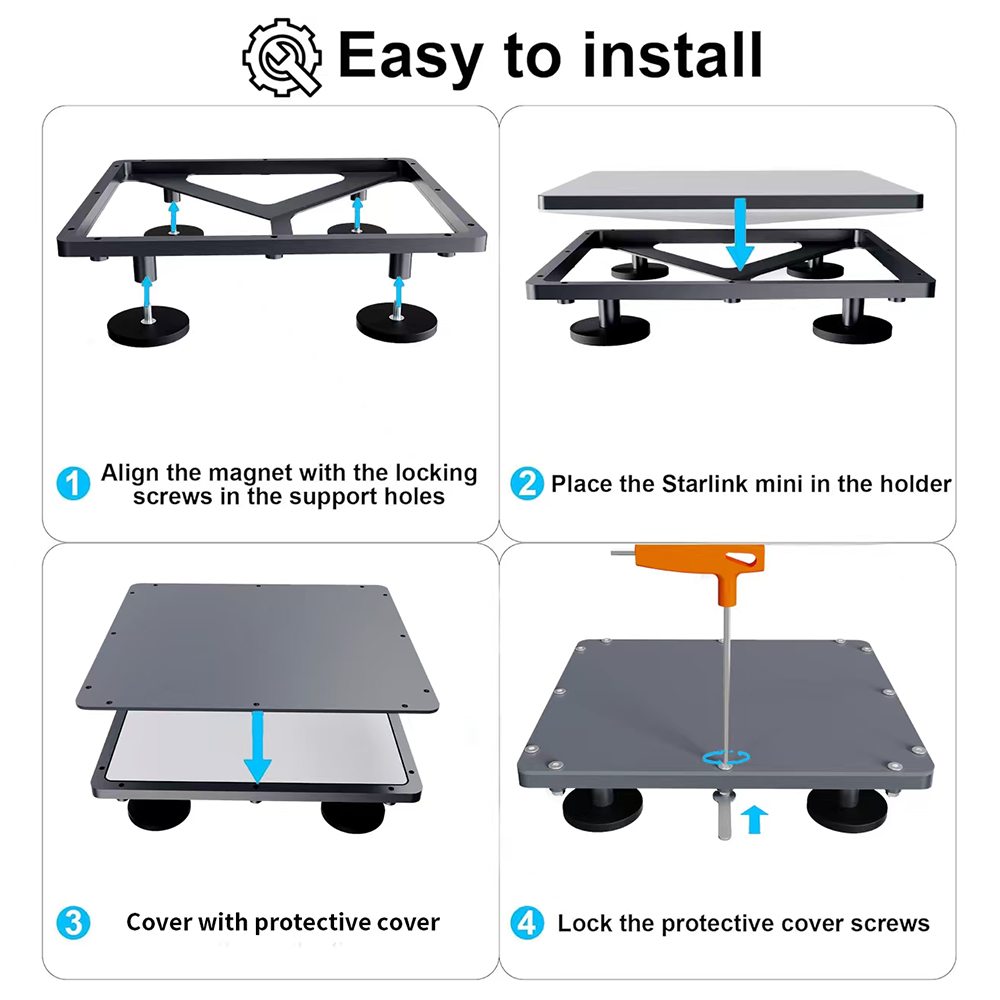 Easy to install

1 Align the magnet with the locking screws in the support holes

2 Place the Starlink mini in the holder

3 Cover with protective cover

4 Lock the protective cover screws